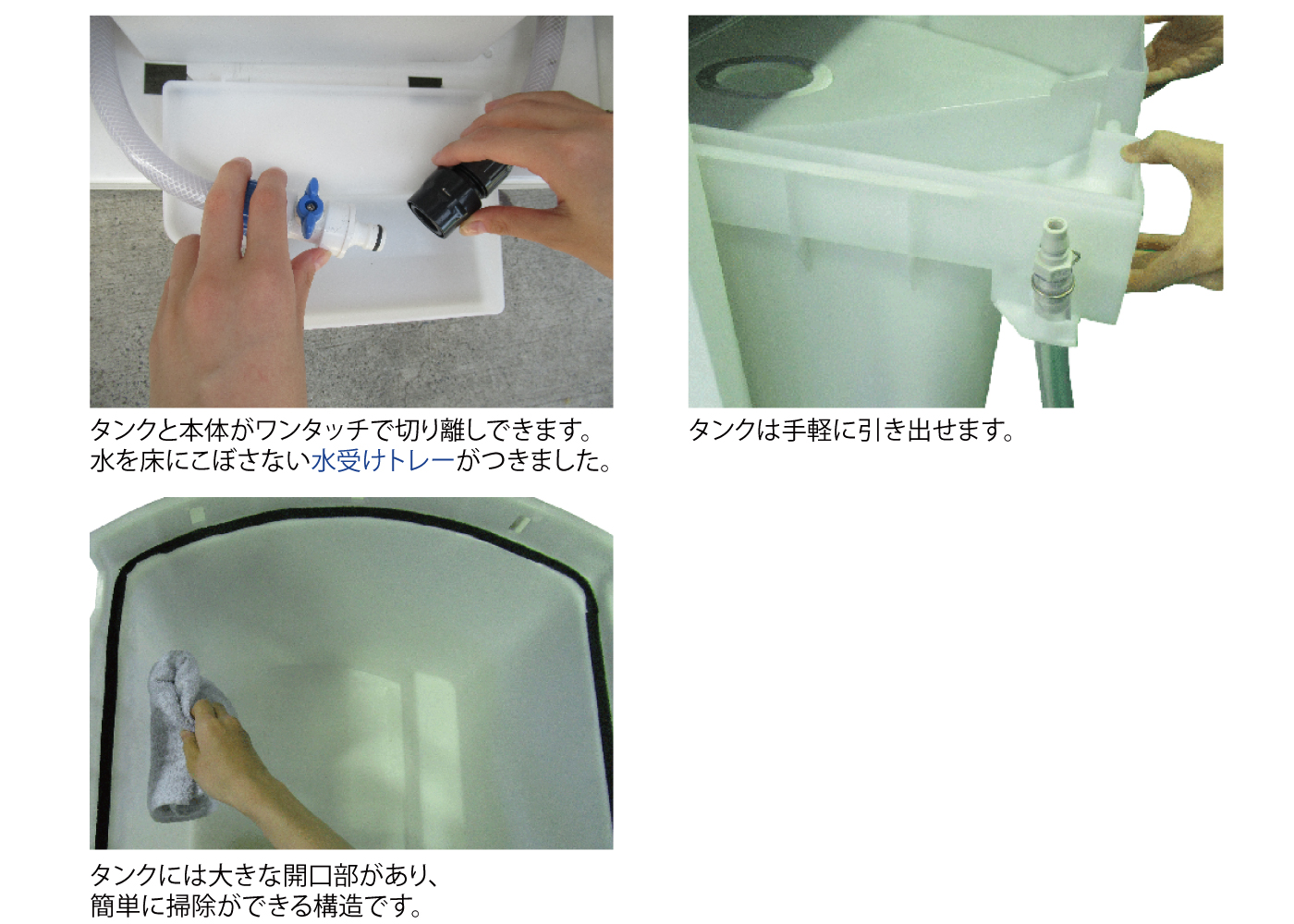 タンクと本体がワンタッチで切り離しできます。
水を床にこぼさない水受けトレーがつきました。

タンクは手軽に引き出せます。

タンクには大きな開口部があり、
簡単に掃除ができる構造です。